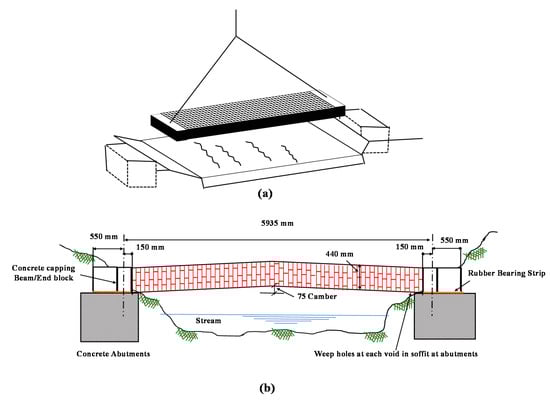 (a)

5935 mm

550 mm

150 mm

440 mm

150 mm

550 mm

Concrete capping Beam/End block

Rubber Bearing Strip

75 Camber

Stream

Concrete Abutments

Weep holes at each void in soffit at abutments

(b)