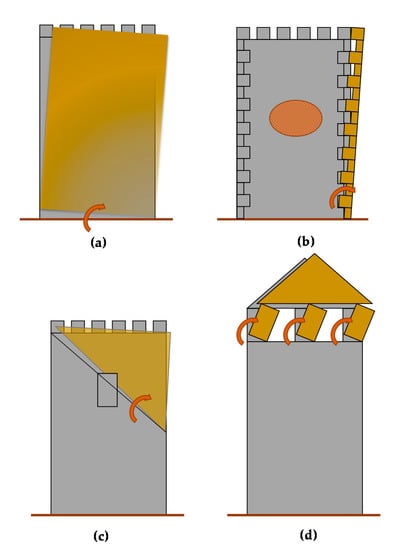 (a)

(b)

(c)

(d)