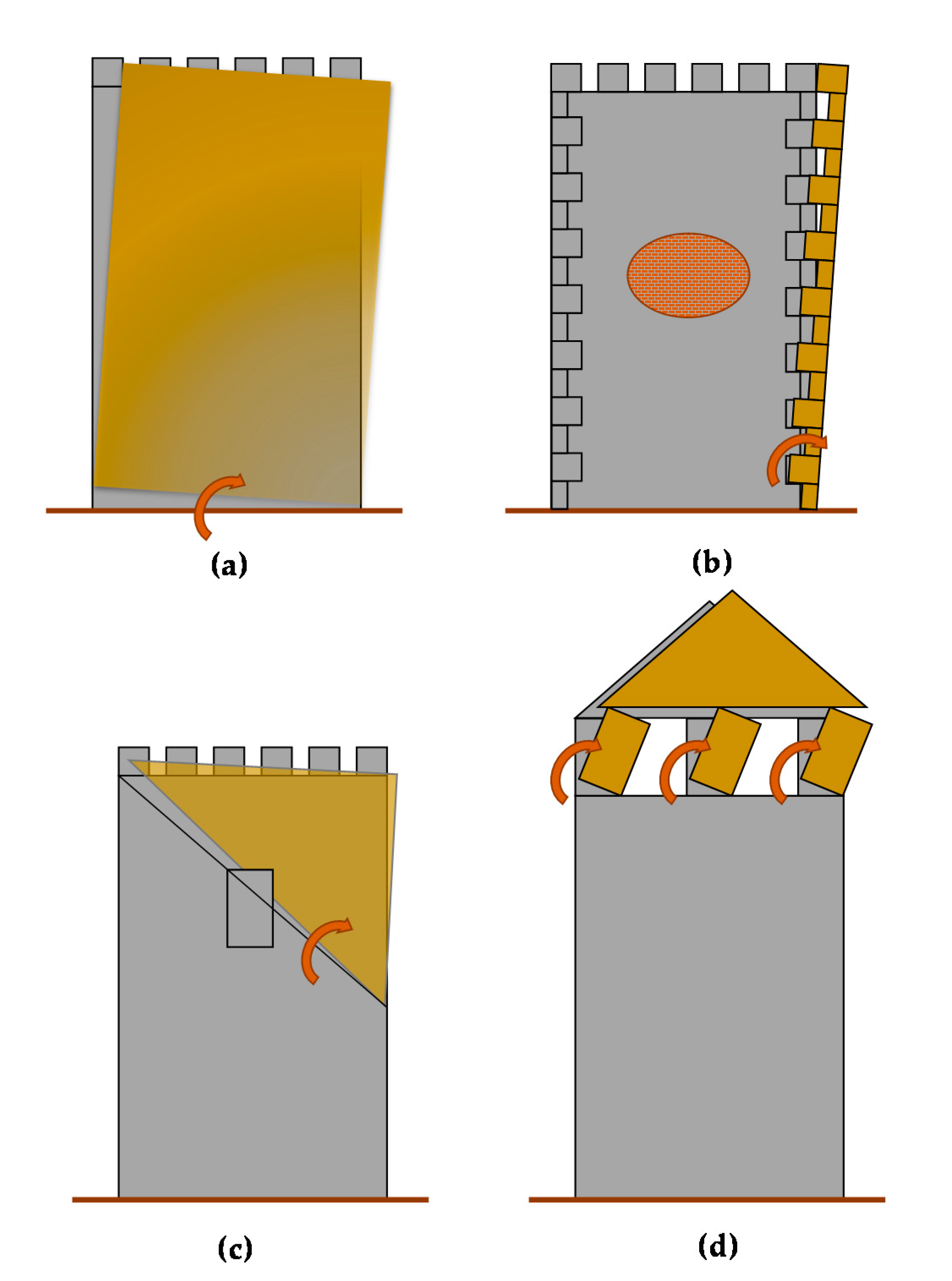 (a)

(b)

(c)

(d)