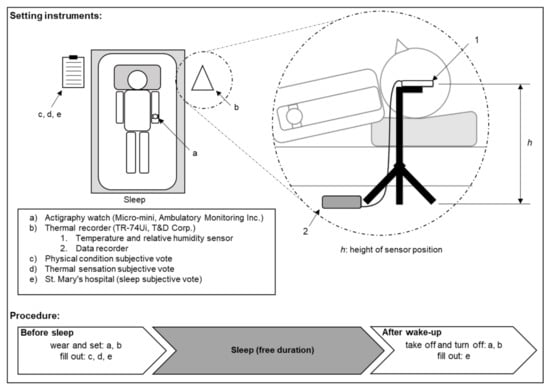 Setting instruments:

c, d, e

b

a

Sleep

1

h

2

h: height of sensor position

a) Actigraphy watch (Micro-mini, Ambulatory Monitoring Inc.)
b) Thermal recorder (TR-74Ui, T&D Corp.)
1. Temperature and relative humidity sensor
2. Data recorder
c) Physical condition subjective vote
d) Thermal sensation subjective vote
e) St. Mary's hospital (sleep subjective vote)

Procedure:

Before sleep
wear and set: a, b
fill out: c, d, e

Sleep (free duration)

After wake-up
take off and turn off: a, b
fill out: e