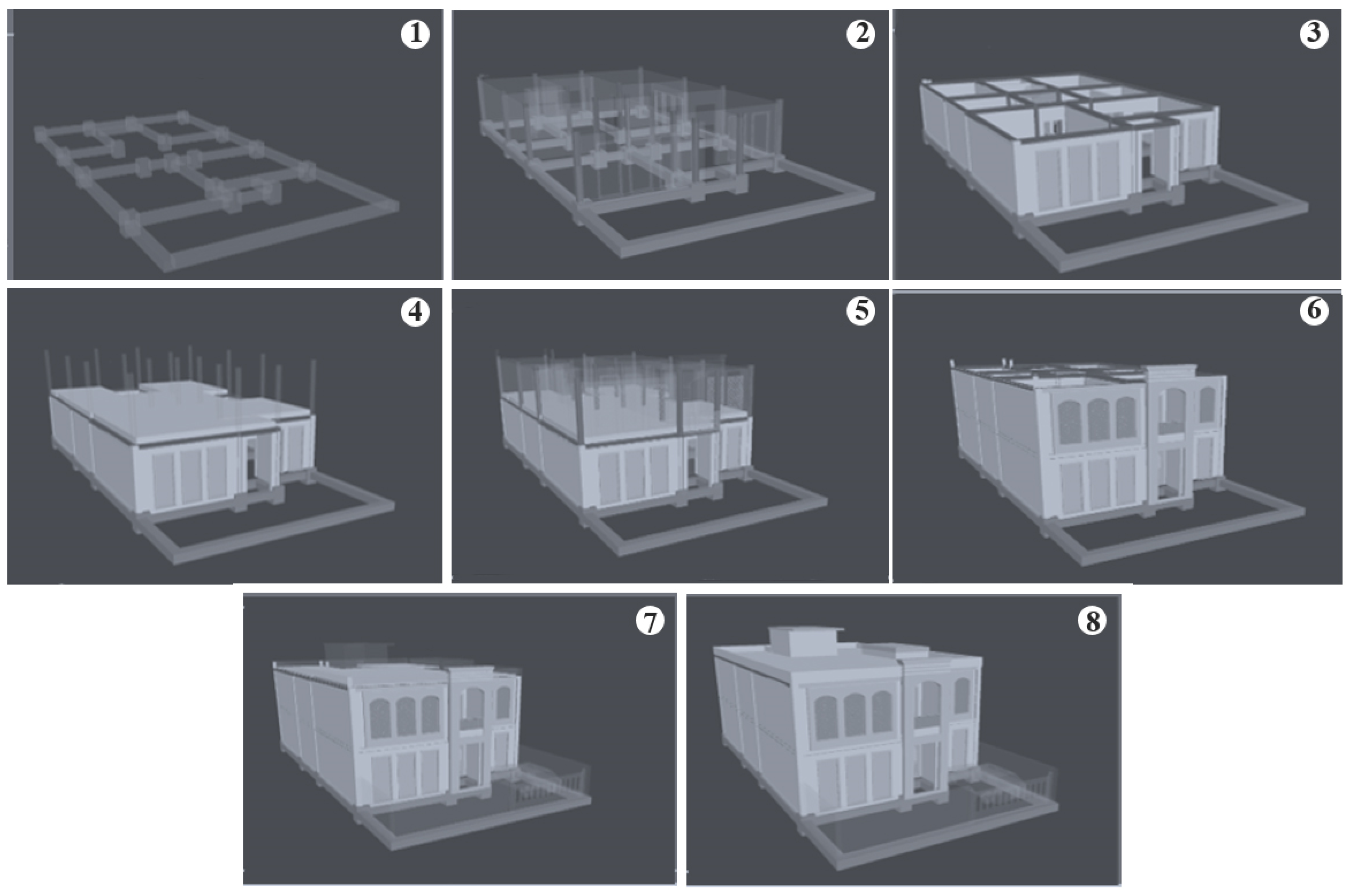 1

2

3

4

5

6

7

8