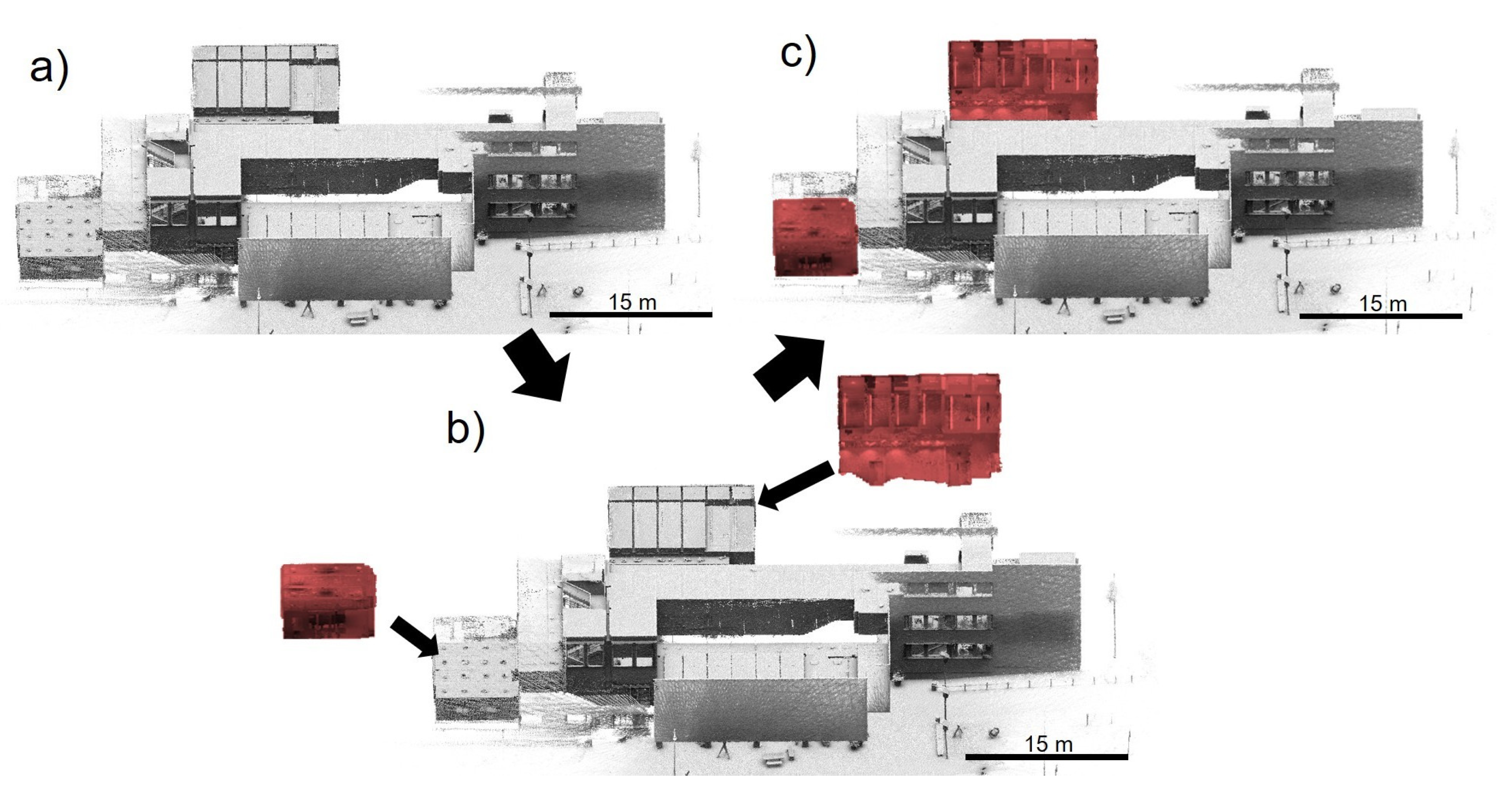 a)

15 m

c)

15 m

b)

15 m