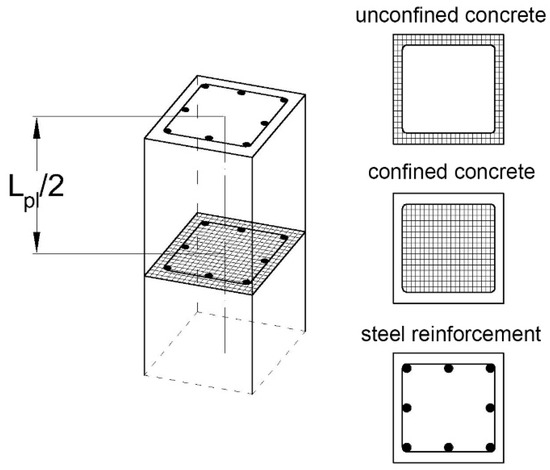 $L_{pl}/2$

unconfined concrete

confined concrete

steel reinforcement