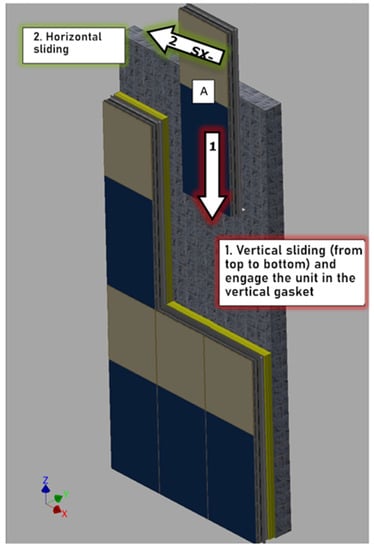 2. Horizontal sliding

2 SX-

A

1

1. Vertical sliding (from top to bottom) and engage the unit in the vertical gasket

Z
Y
X