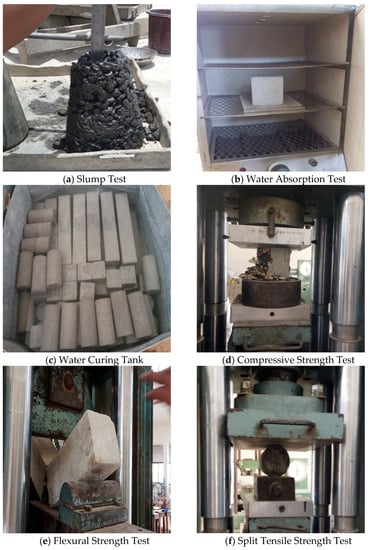 (a) Slump Test

(b) Water Absorption Test

(c) Water Curing Tank

(d) Compressive Strength Test

(e) Flexural Strength Test

(f) Split Tensile Strength Test