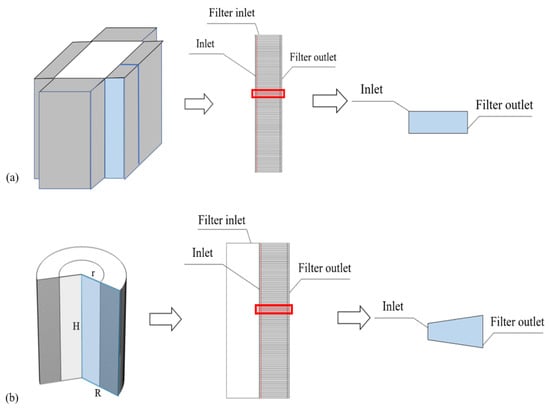 Filter inlet
Inlet
Filter outlet
Inlet
Filter outlet
(a)

Filter inlet
Inlet
Filter outlet
r
H
R
Inlet
Filter outlet
(b)