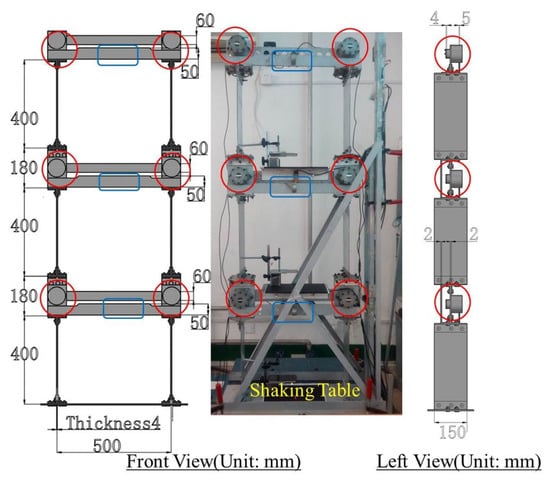 60
50
400
180
60
50
400
180
60
50
400
Thickness4
500
Front View(Unit: mm)

Shaking Table

4 5
2 2
150
Left View(Unit: mm)