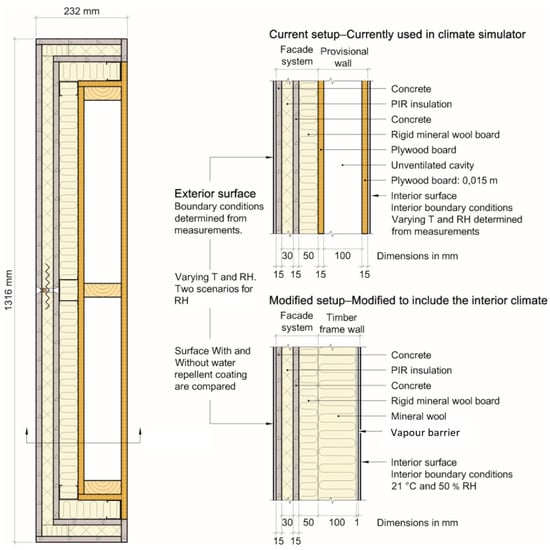 232 mm

1316 mm

Current setup–Currently used in climate simulator

Facade system

Provisional wall

Concrete
PIR insulation
Concrete
Rigid mineral wool board
Plywood board
Unventilated cavity
Plywood board: 0,015 m
Interior surface
Interior boundary conditions
Varying T and RH determined from measurements

30 50 100 Dimensions in mm
15 15 15 15

Exterior surface
Boundary conditions determined from measurements.

Varying T and RH. Two scenarios for RH

Surface With and Without water repellent coating are compared

Modified setup–Modified to include the interior climate

Facade system

Timber frame wall

Concrete
PIR insulation
Concrete
Rigid mineral wool board
Mineral wool
Vapour barrier
Interior surface
Interior boundary conditions
21 °C and 50 % RH

30 50 100 1 Dimensions in mm
15 15