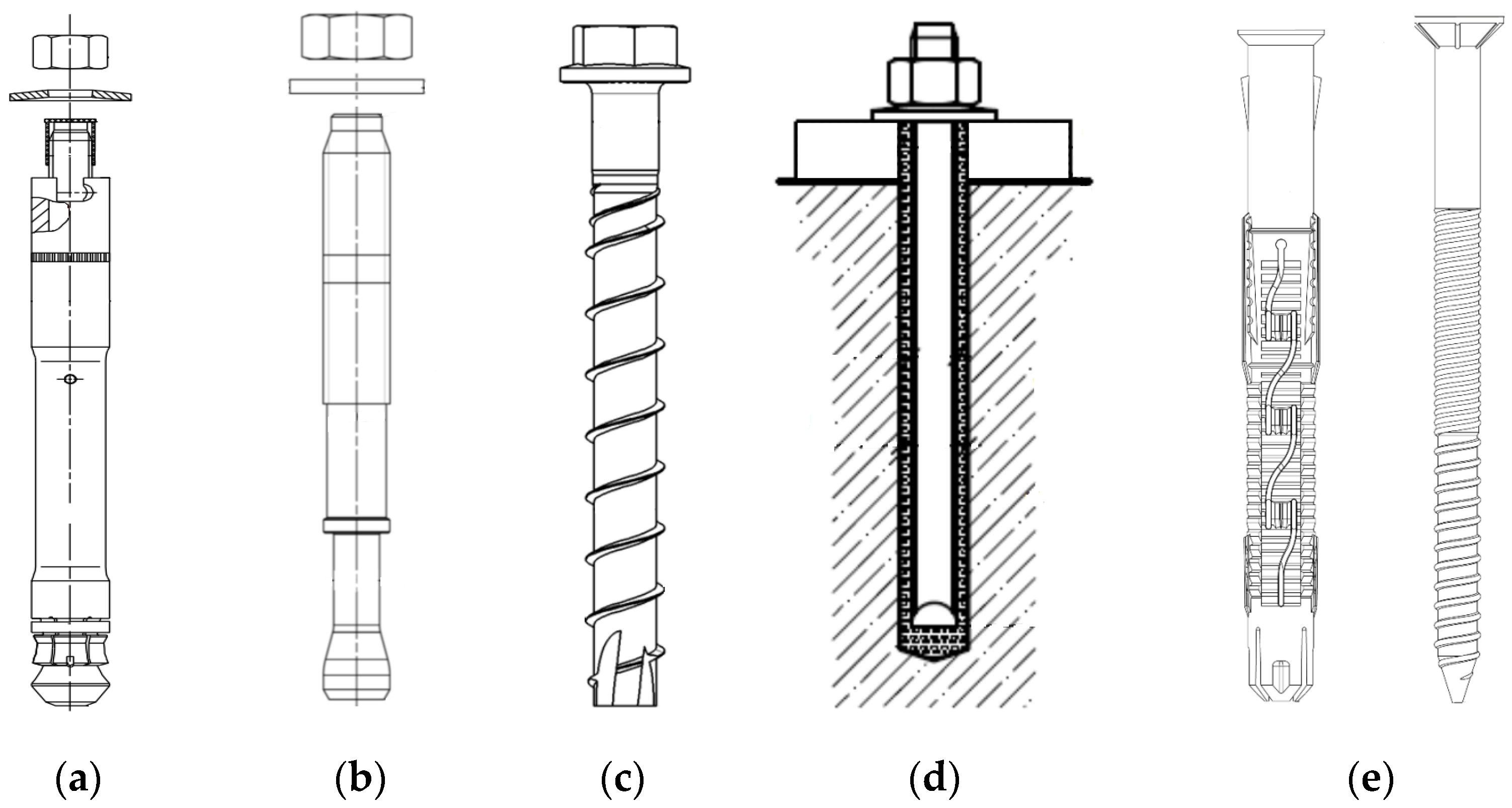 (a) (b) (c) (d) (e)