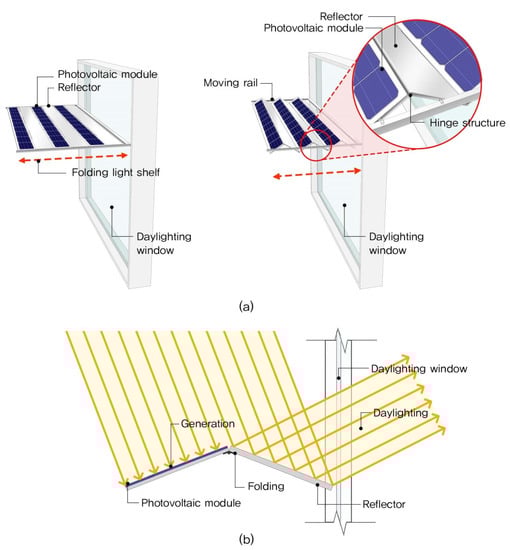 Photovoltaic module
Reflector
Folding light shelf
Daylighting window

Reflector
Photovoltaic module
Moving rail
Hinge structure
Daylighting window

(a)

Daylighting window
Daylighting
Generation
Folding
Photovoltaic module
Reflector

(b)