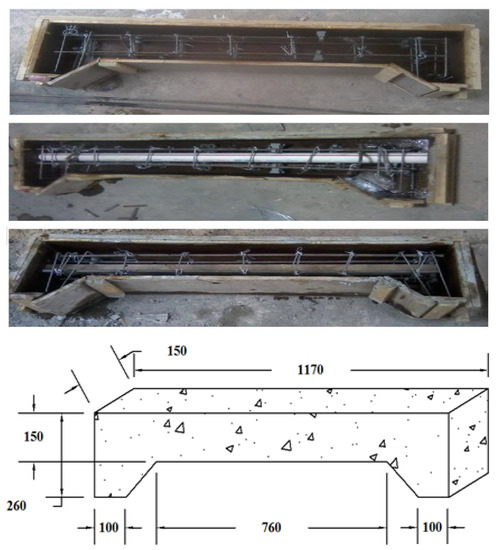 150
1170
150
260
100
760
100