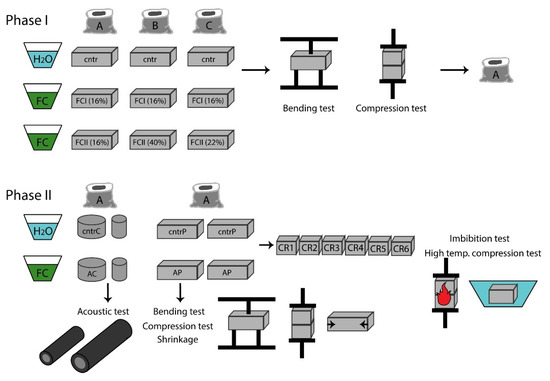 Phase I

A B C

$H_2O$ cntr cntr cntr

FC FCI (16%) FCI (16%) FCI (16%)

FC FCII (16%) FCII (40%) FCII (22%)

Bending test

Compression test

A

Phase II

A A

$H_2O$ cntrC cntrP cntrP

CR1 CR2 CR3 CR4 CR5 CR6

Imbibition test
High temp. compression test

FC AC AP AP

Acoustic test

Bending test
Compression test
Shrinkage