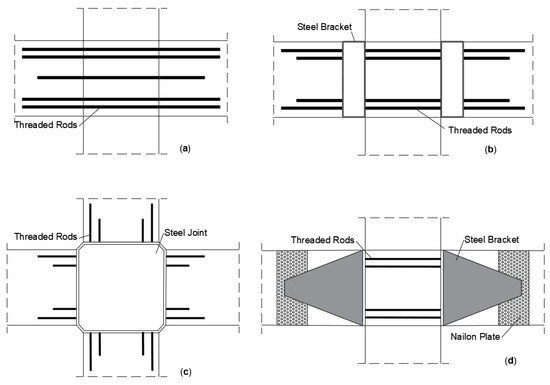 Threaded Rods
(a)

Steel Bracket
Threaded Rods
(b)

Threaded Rods
Steel Joint
(c)

Threaded Rods
Steel Bracket
Nailon Plate
(d)