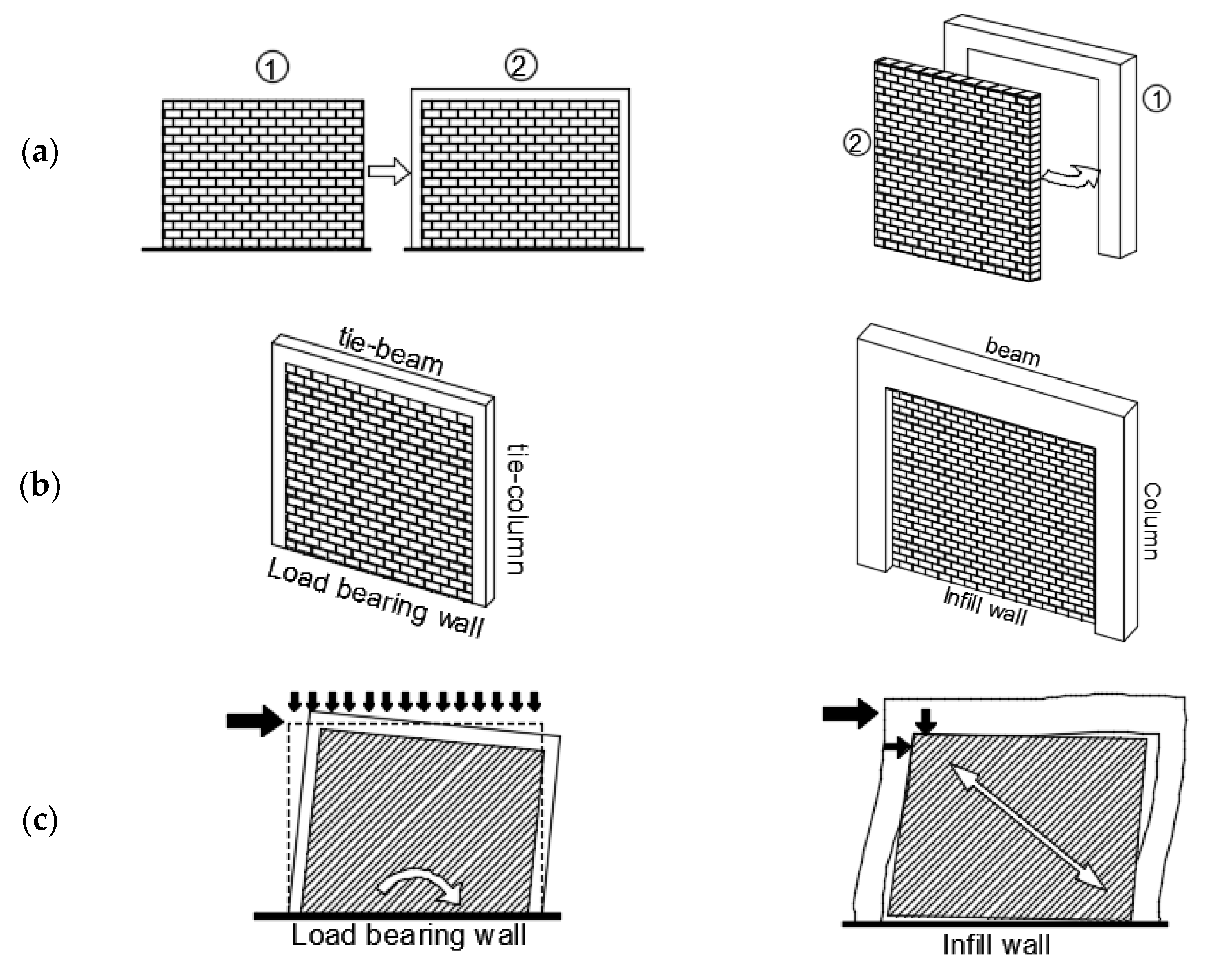 (a)

①

②

②

①

(b)

tie-beam

tie-column

Load bearing wall

beam

Column

Infill wall

(c)

Load bearing wall

Infill wall