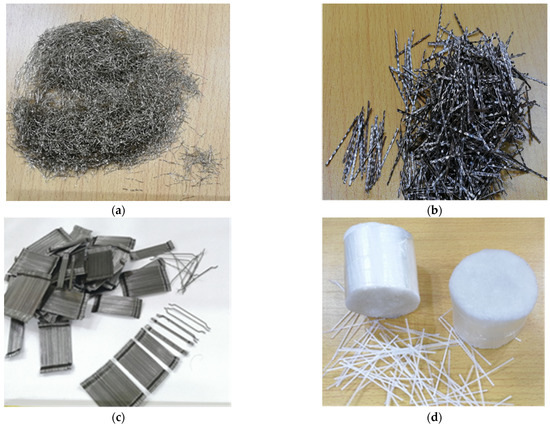 (a)

(b)

(c)

(d)