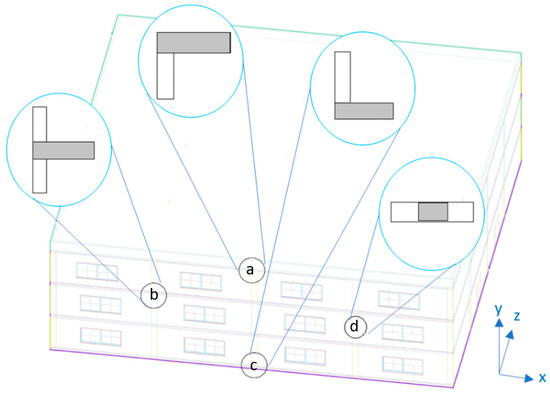 a
b
c
d
y
z
x