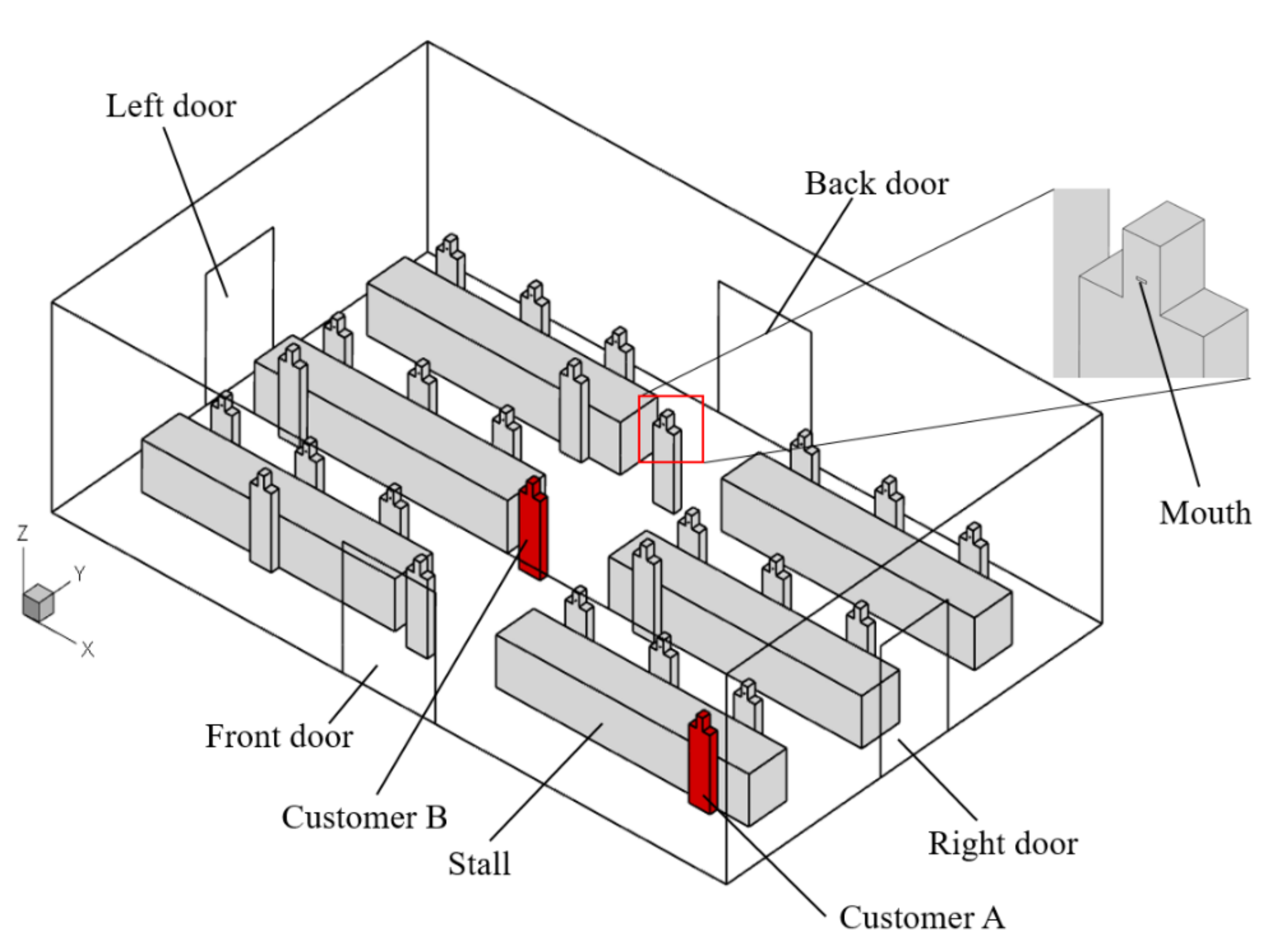 Left door

Back door

Mouth

Z

Y

X

Front door

Customer B

Stall

Right door

Customer A