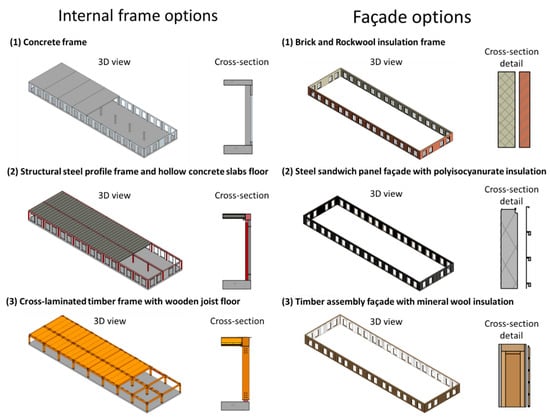 Internal frame options

(1) Concrete frame

3D view

Cross-section

(2) Structural steel profile frame and hollow concrete slabs floor

3D view

Cross-section

(3) Cross-laminated timber frame with wooden joist floor

3D view

Cross-section

Façade options

(1) Brick and Rockwool insulation frame

3D view

Cross-section detail

(2) Steel sandwich panel façade with polyisocyanurate insulation

3D view

Cross-section detail

(3) Timber assembly façade with mineral wool insulation

3D view

Cross-section detail