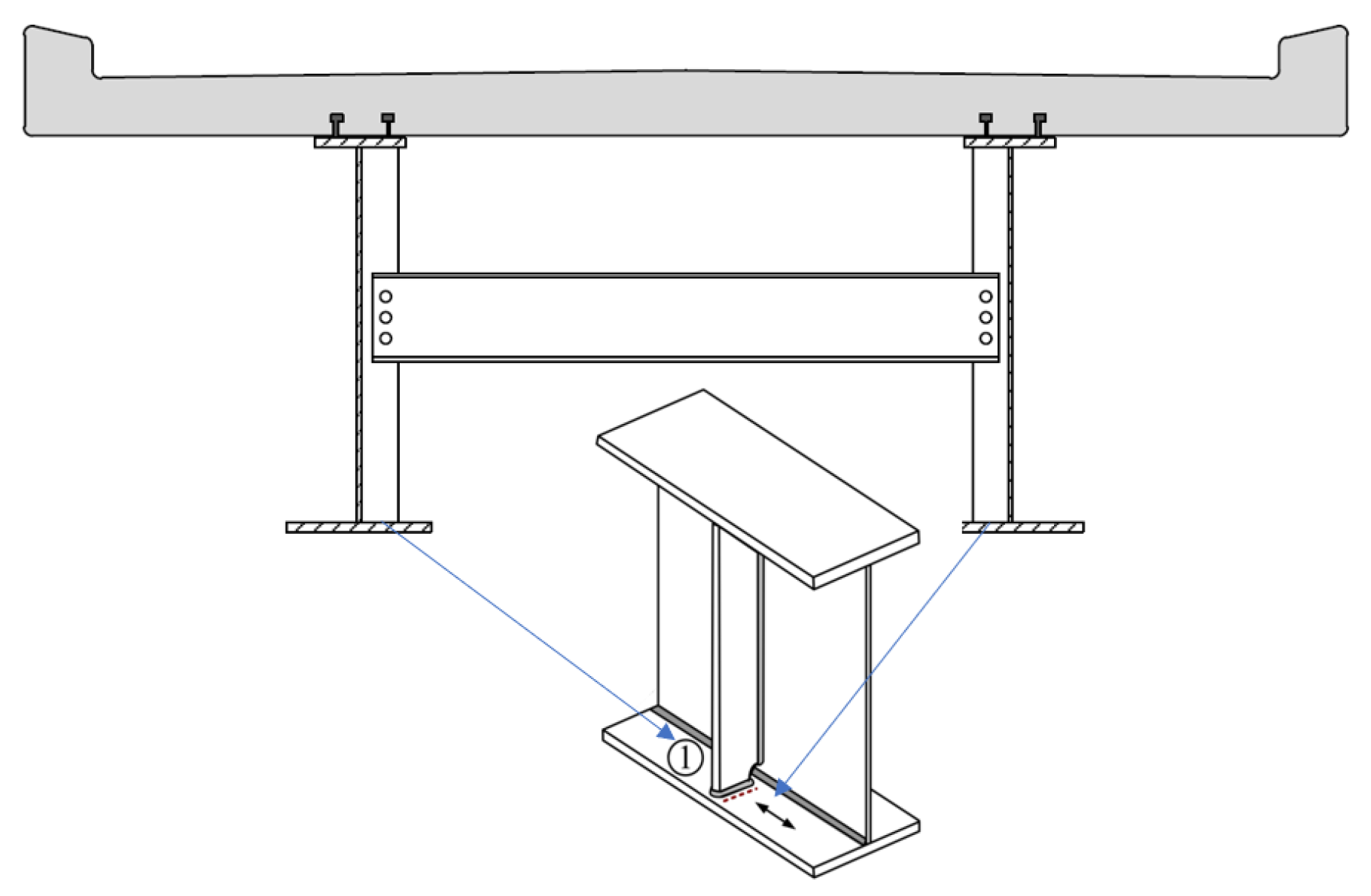 ①