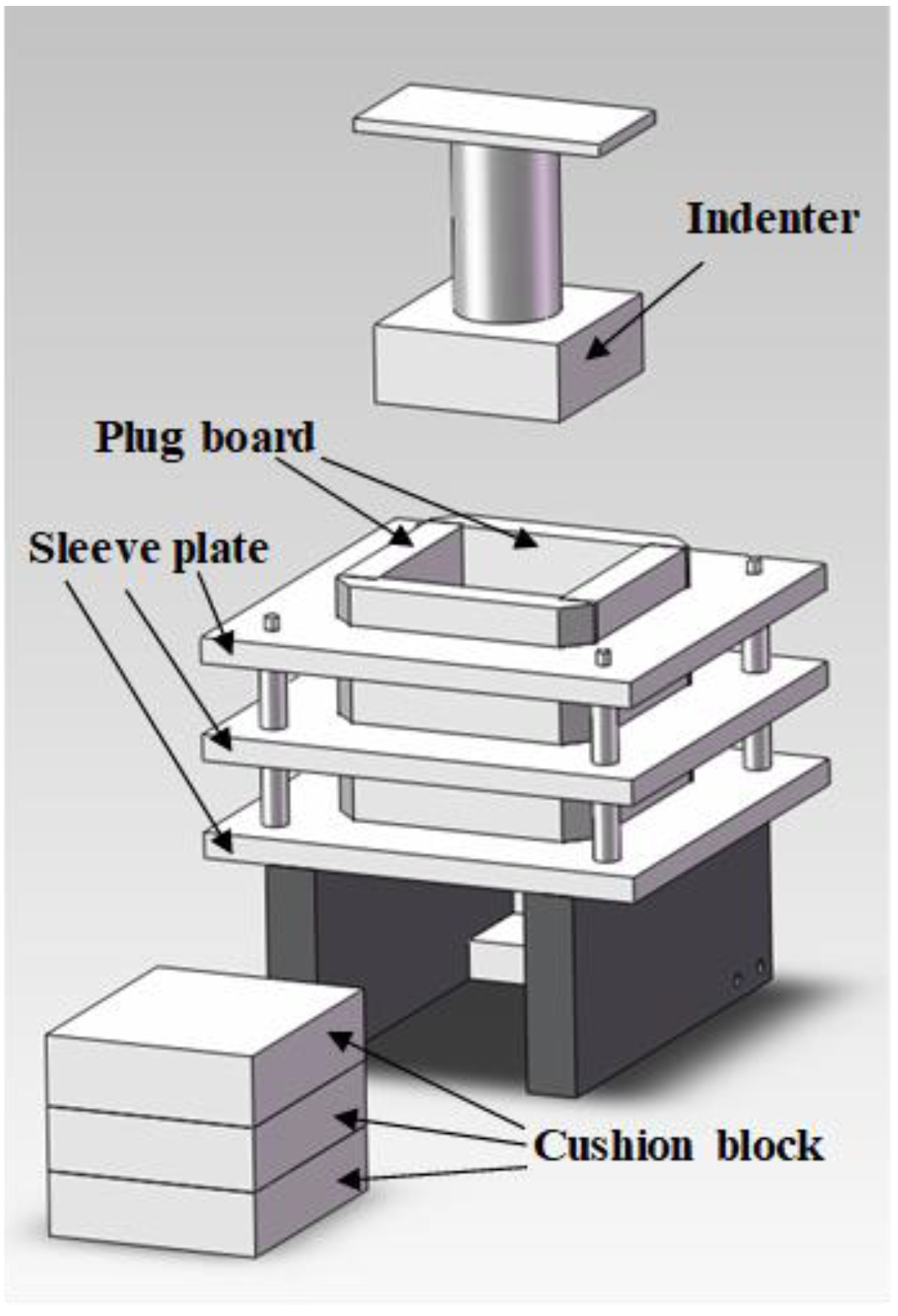 Indenter

Plug board

Sleeve plate

Cushion block