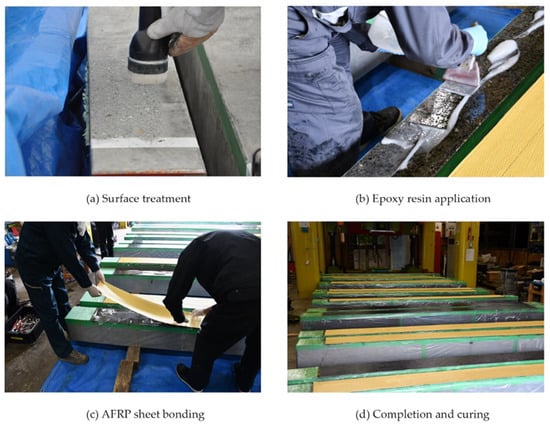 (a) Surface treatment

(b) Epoxy resin application

(c) AFRP sheet bonding

(d) Completion and curing