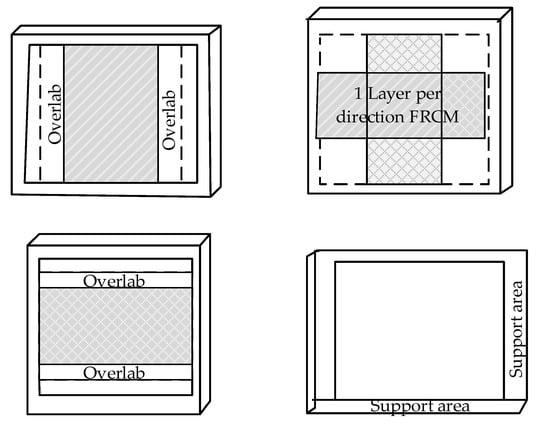 Overlab

Overlab

1 Layer per direction FRCM

Overlab

Overlab

Support area

Support area