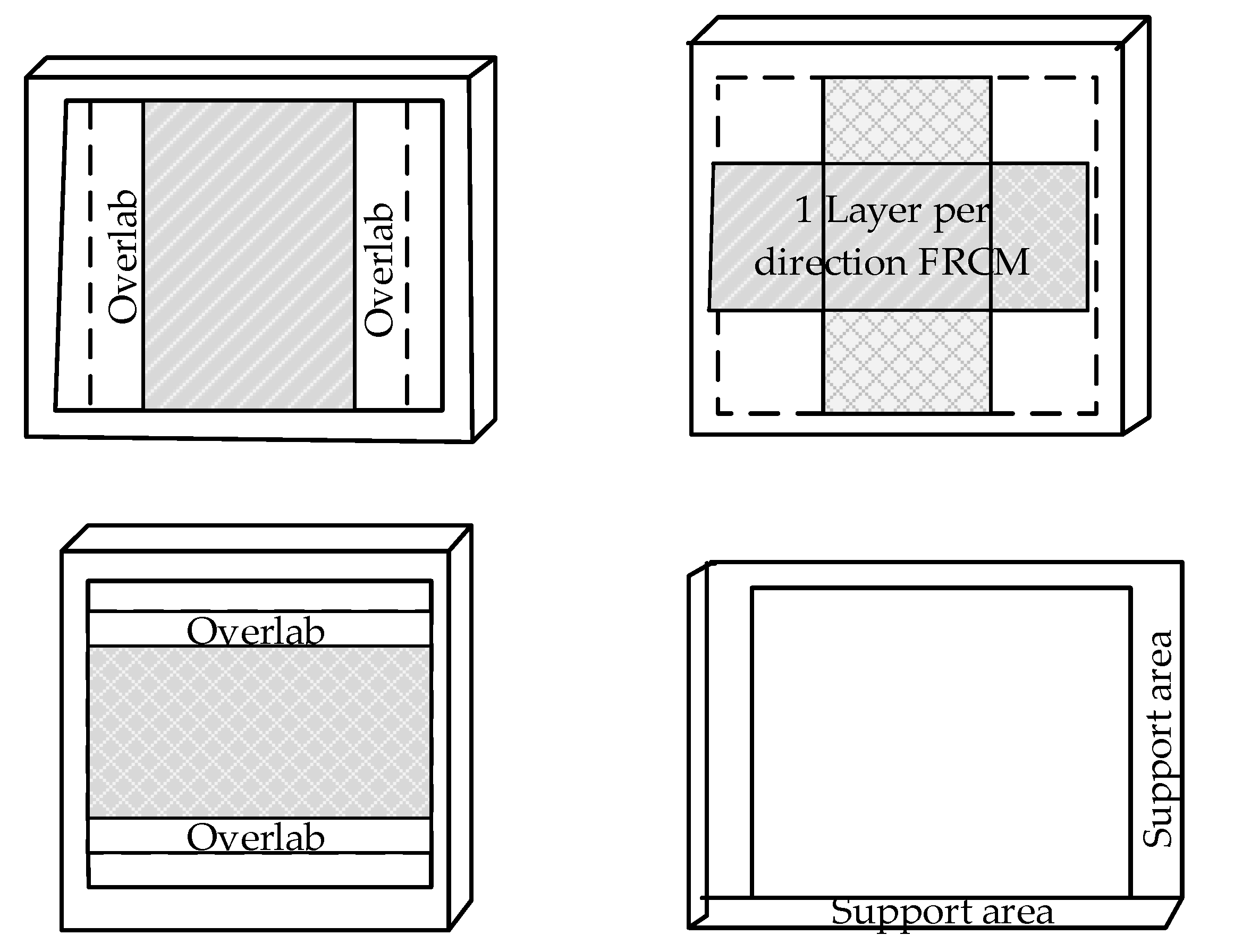 Overlab

Overlab

1 Layer per direction FRCM

Overlab

Overlab

Support area

Support area