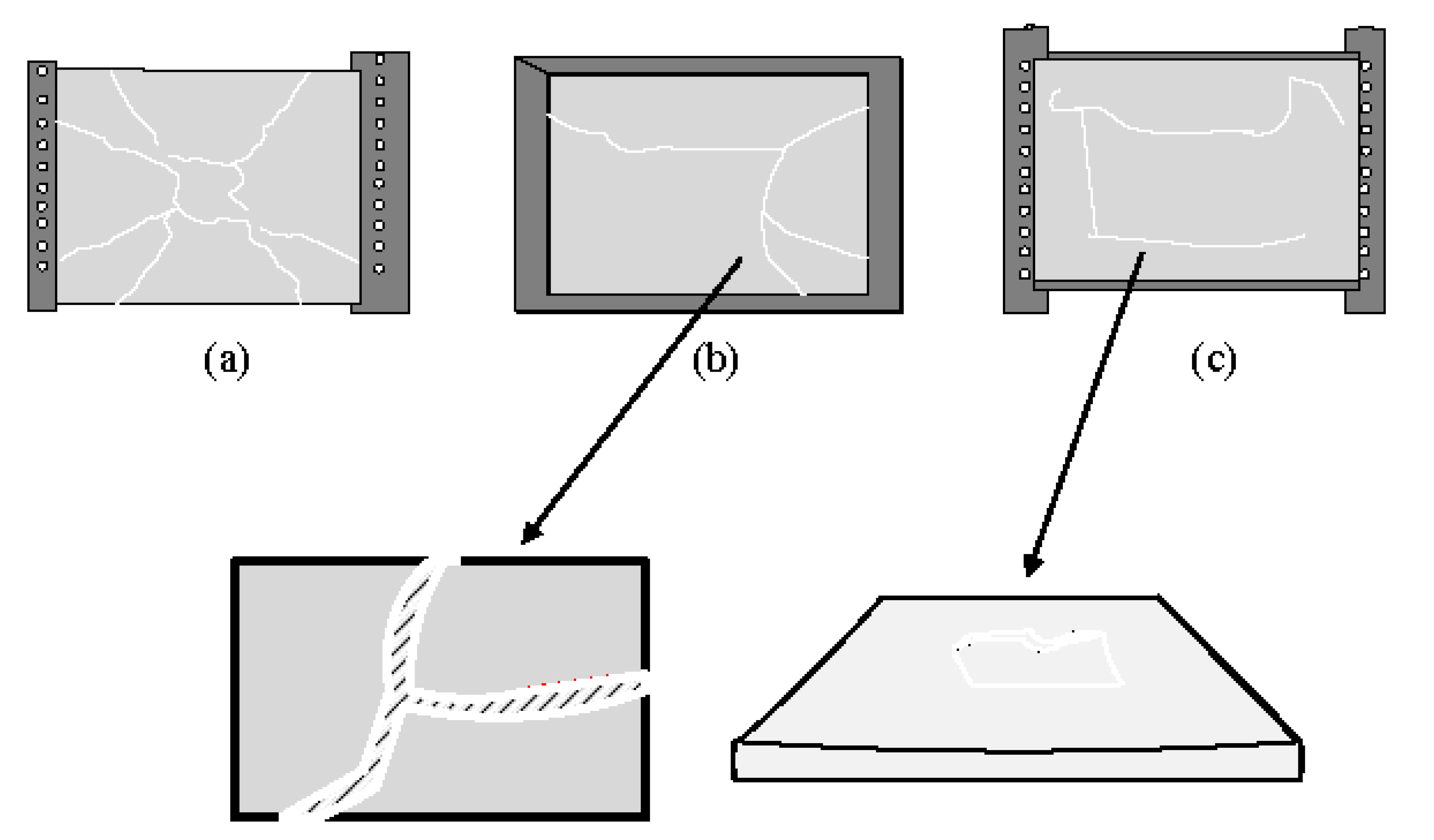 (a)

(b)

(c)