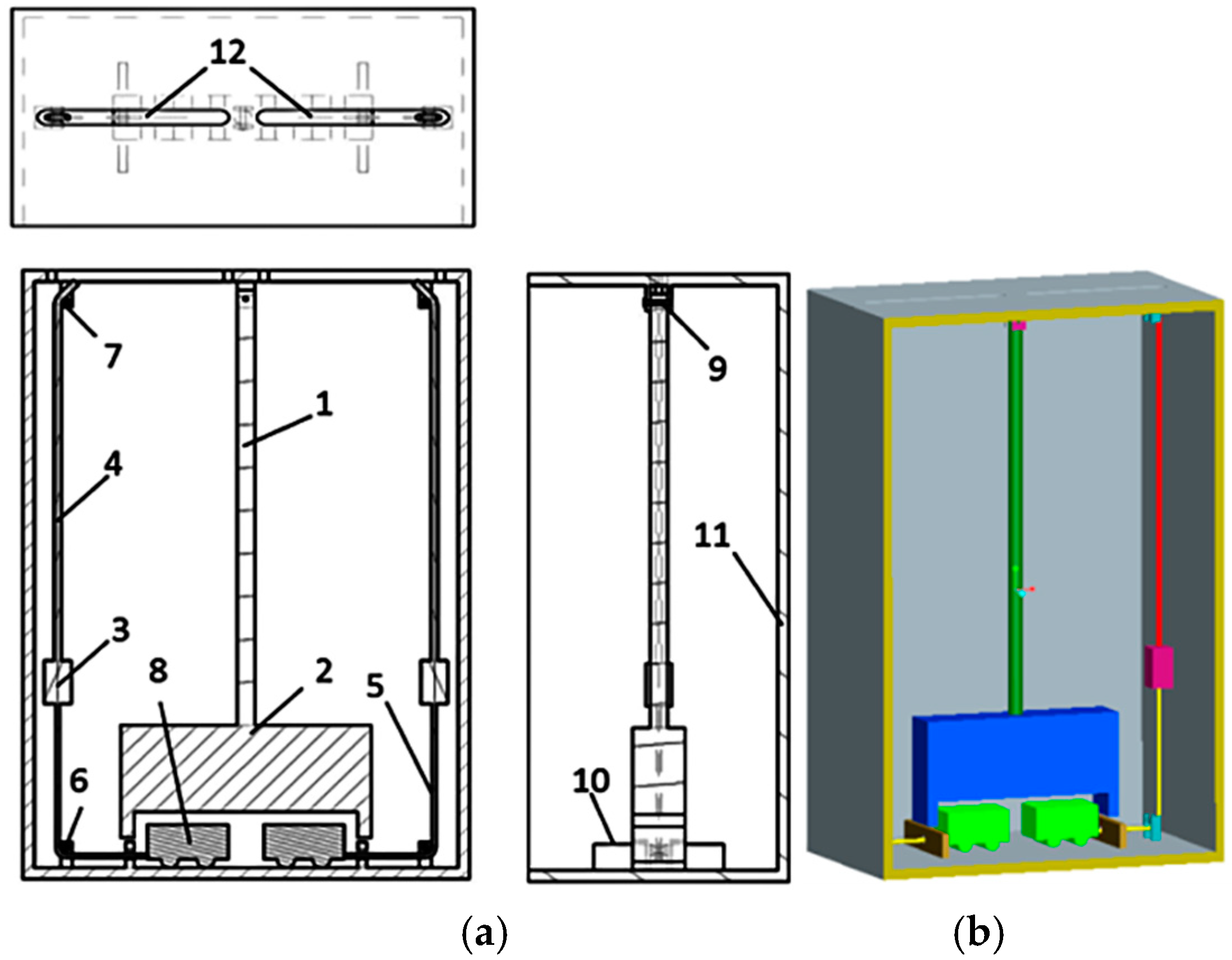 12

7

1

4

3

8

2

5

6

9

11

10

(a)

(b)