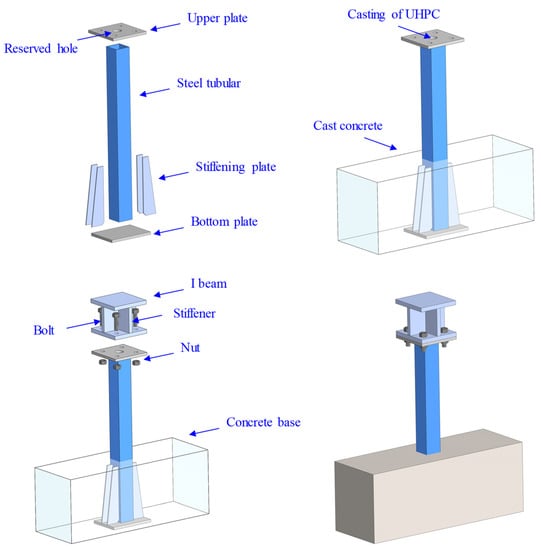 Upper plate
Reserved hole
Steel tubular
Stiffening plate
Bottom plate

Casting of UHPC
Cast concrete

I beam
Stiffener
Bolt
Nut
Concrete base