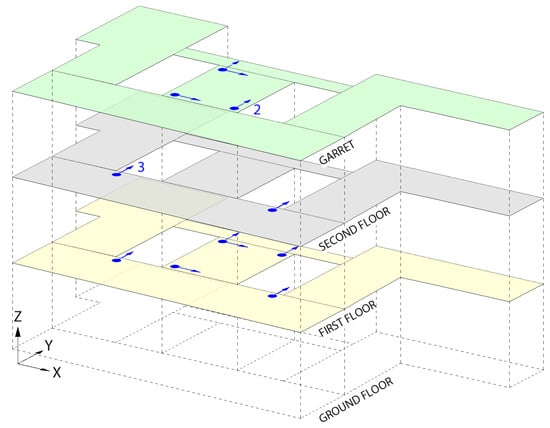 2
GARRET
3
SECOND FLOOR
FIRST FLOOR
Z
Y
X
GROUND FLOOR