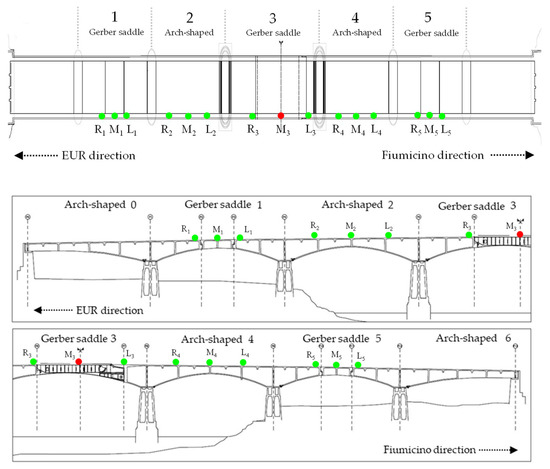 1
Gerber saddle

2
Arch-shaped

3
Gerber saddle

4
Arch-shaped

5
Gerber saddle

$R_1$ $M_1$ $L_1$ $R_2$ $M_2$ $L_2$ $R_3$ $M_3$ $L_3$ $R_4$ $M_4$ $L_4$ $R_5$ $M_5$ $L_5$

EUR direction

Fiumicino direction

Arch-shaped 0

Gerber saddle 1

Arch-shaped 2

Gerber saddle 3

$R_1$ $M_1$ $L_1$ $R_2$ $M_2$ $L_2$ $R_3$ $M_3$

EUR direction

Gerber saddle 3

Arch-shaped 4

Gerber saddle 5

Arch-shaped 6

$R_3$ $M_3$ $L_3$ $R_4$ $M_4$ $L_4$ $R_5$ $M_5$ $L_5$

Fiumicino direction