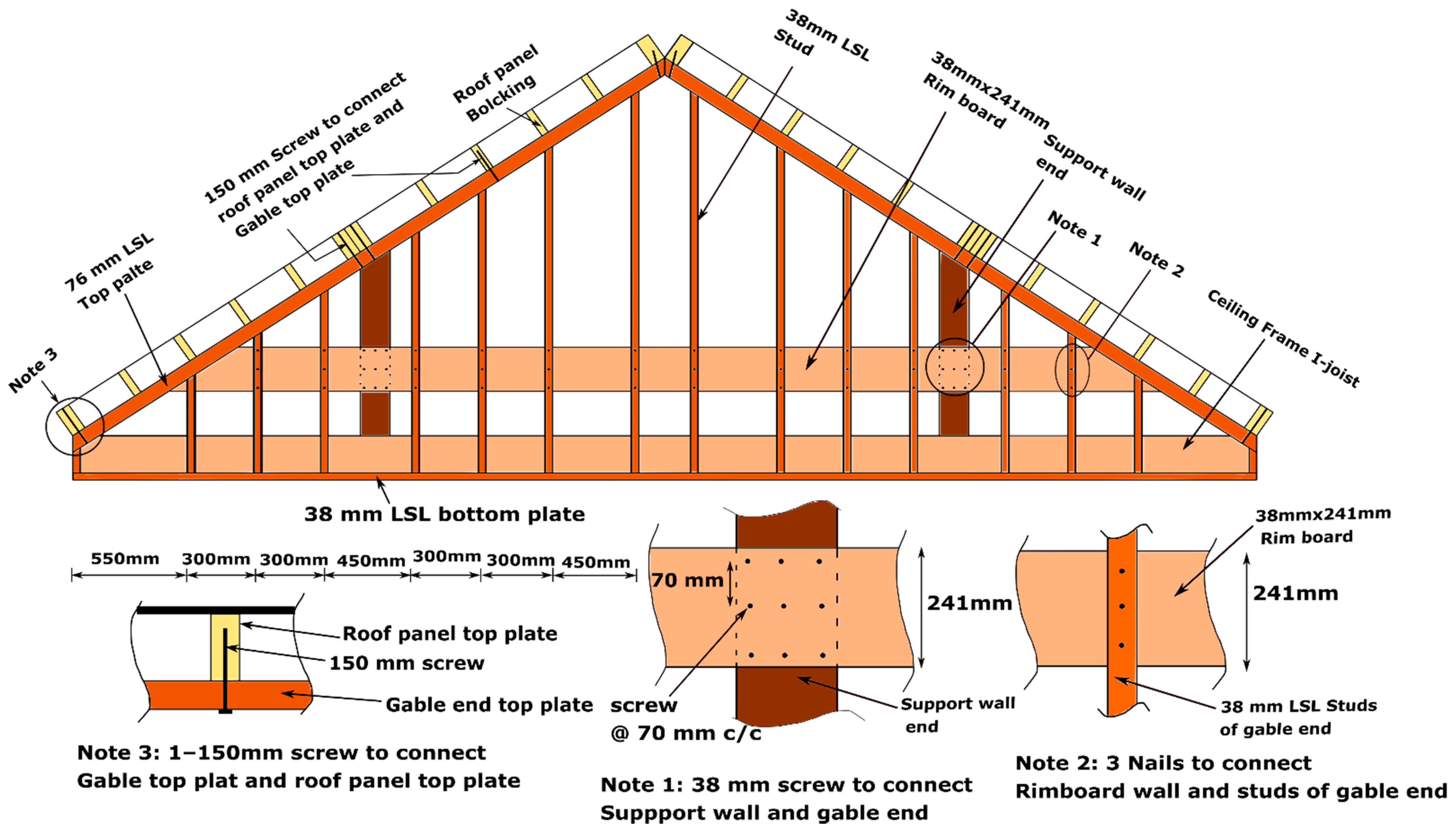 Note 3

76 mm LSL Top palte

150 mm Screw to connect roof panel top plate and Gable top plate

Roof panel Bolcking

38mm LSL Stud

38mmx241mm Rim board

Support wall end

Note 1

Note 2

Ceiling Frame I-joist

38 mm LSL bottom plate

550mm 300mm 300mm 450mm 300mm 300mm 450mm

Roof panel top plate

150 mm screw

Gable end top plate

Note 3: 1–150mm screw to connect Gable top plat and roof panel top plate

70 mm

241mm

screw @ 70 mm c/c

Support wall end

Note 1: 38 mm screw to connect Suppport wall and gable end

38mmx241mm Rim board

241mm

38 mm LSL Studs of gable end

Note 2: 3 Nails to connect Rimboard wall and studs of gable end