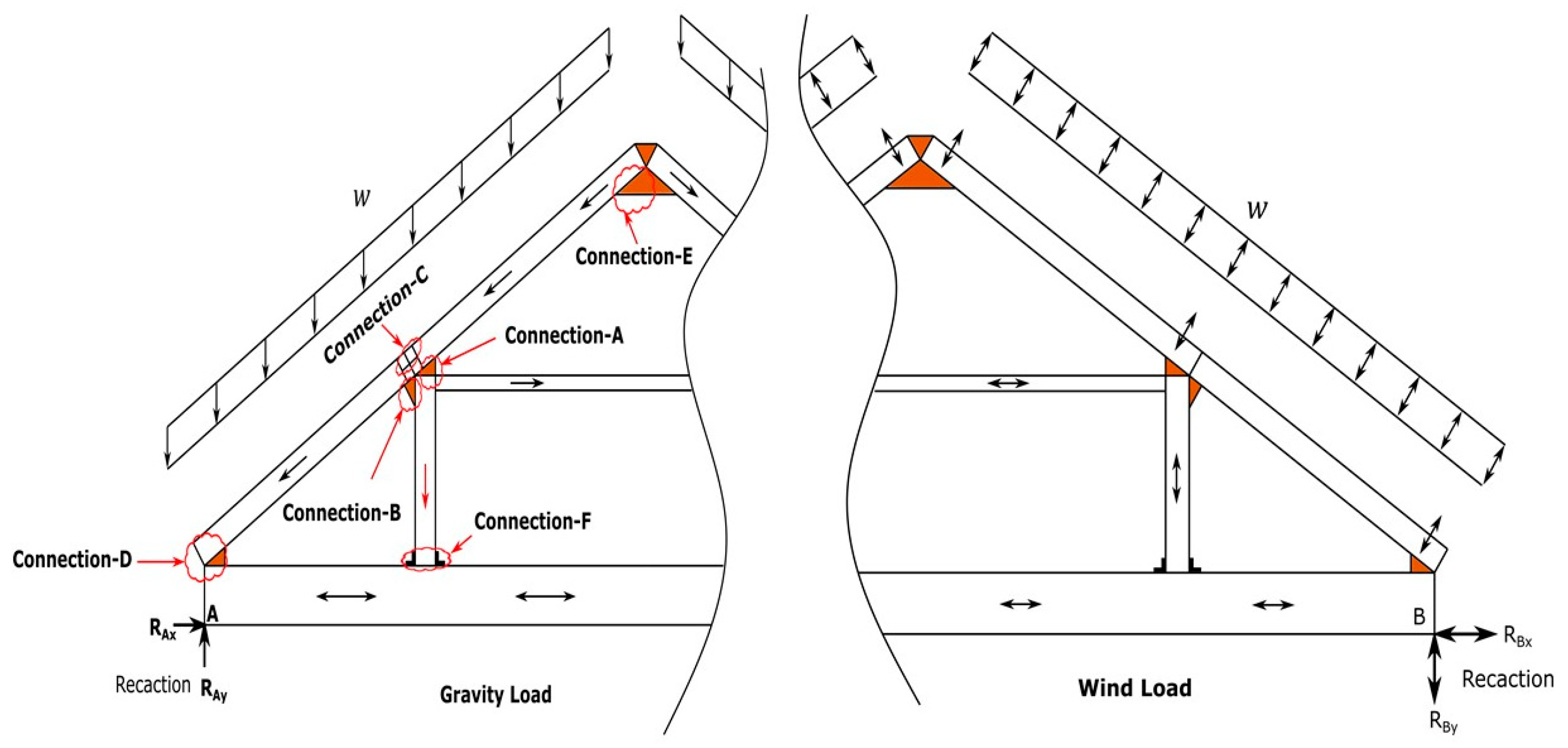 $w$

Connection-C

Connection-E

Connection-A

Connection-B

Connection-F

Connection-D

A

$R_{Ax}$

Recaction $R_{Ay}$

Gravity Load

$w$

B

$R_{Bx}$

Recaction

$R_{By}$

Wind Load