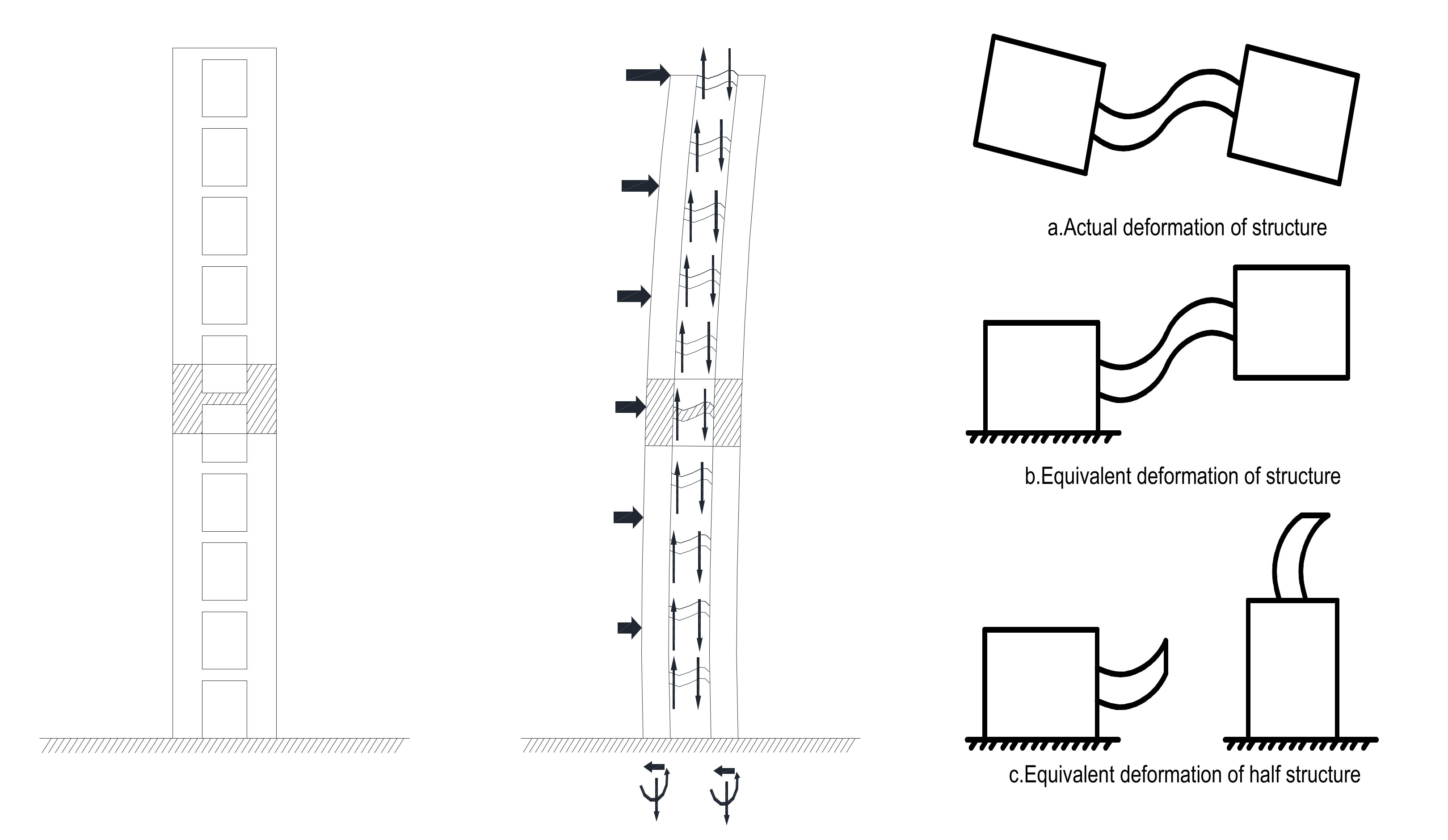 a.Actual deformation of structure

b.Equivalent deformation of structure

c.Equivalent deformation of half structure