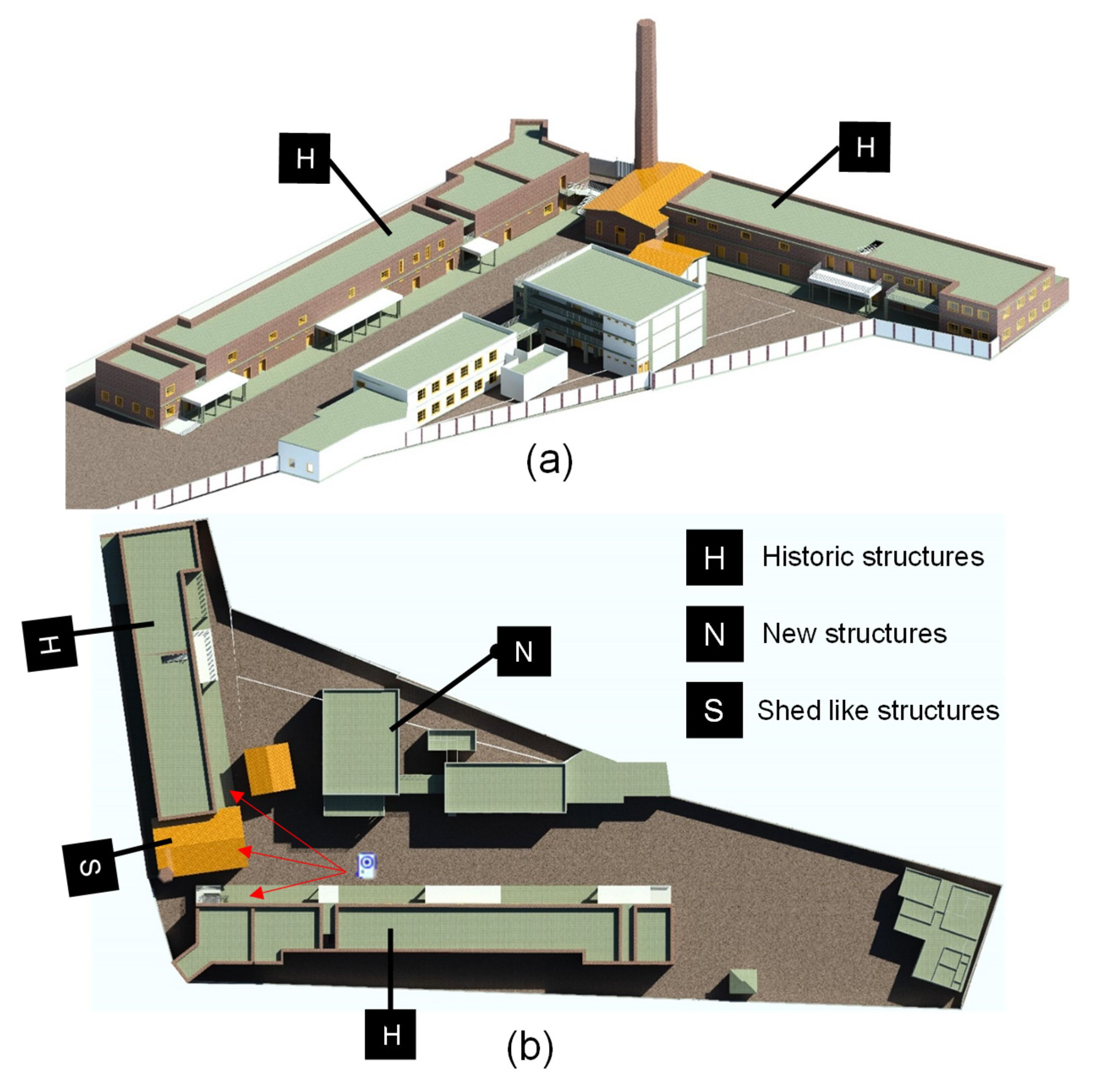 H

H

(a)

H Historic structures

N New structures

S Shed like structures

H

N

S

H

(b)