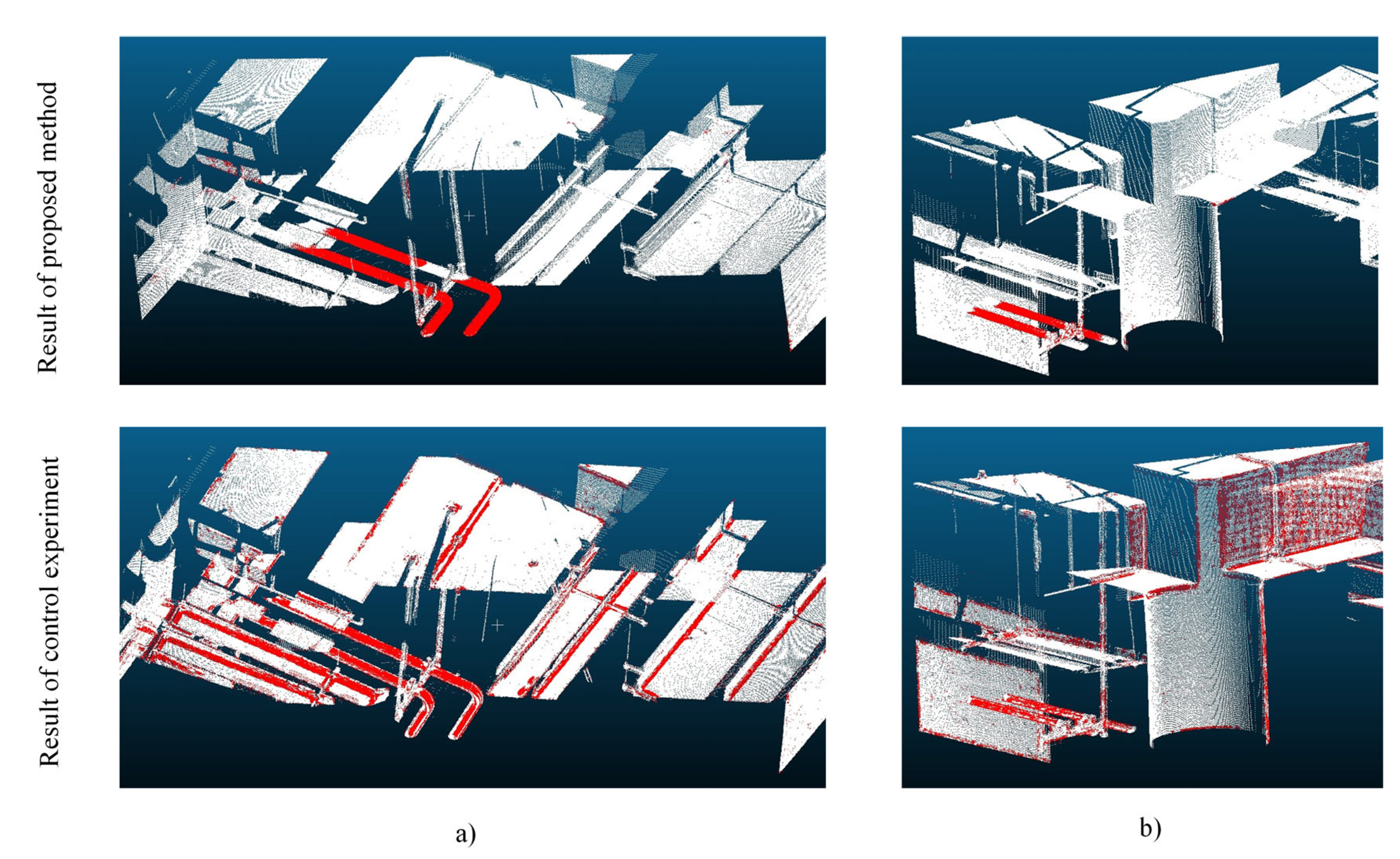 Result of proposed method

Result of control experiment

a)

b)