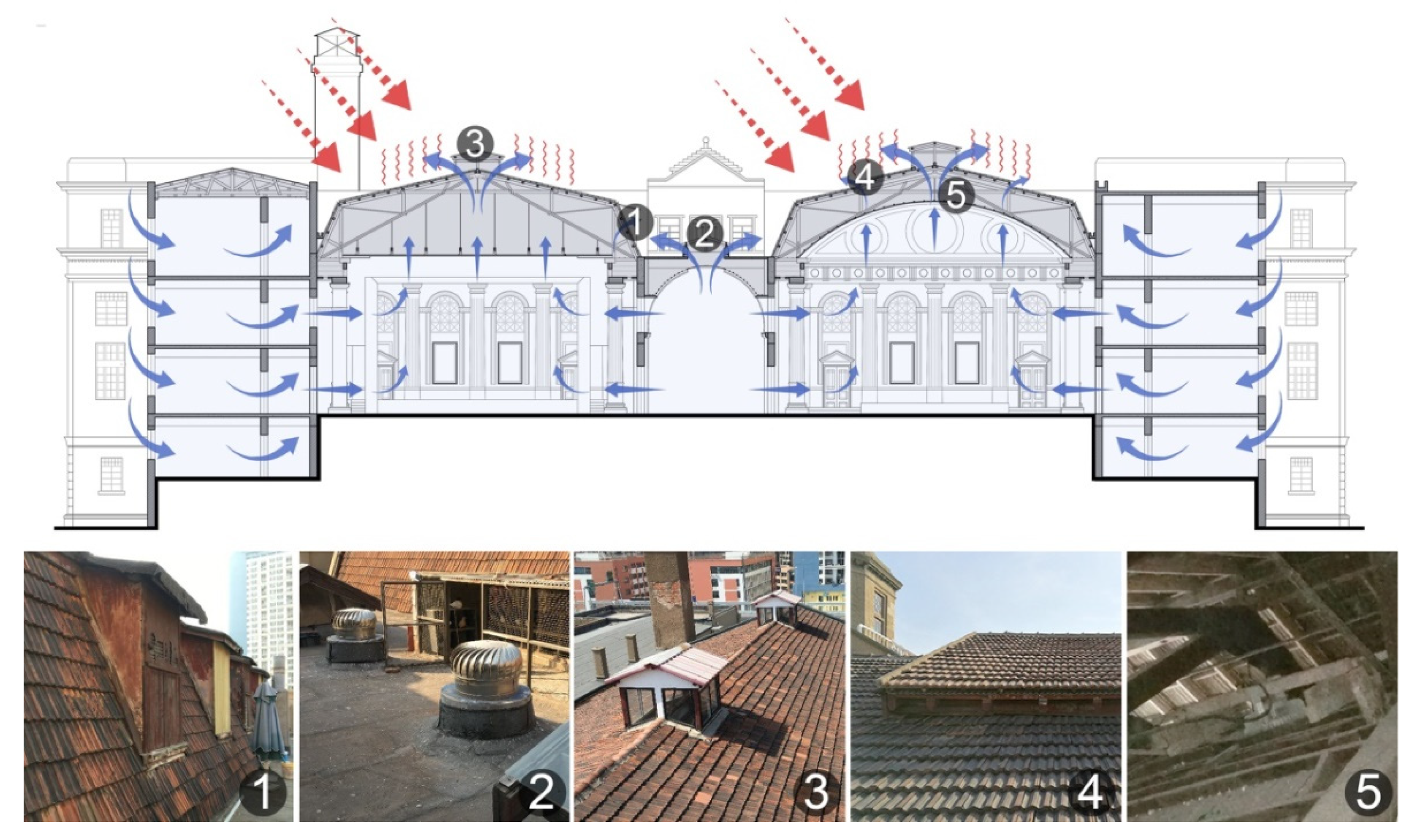 3
4
5
1
2
1
2
3
4
5