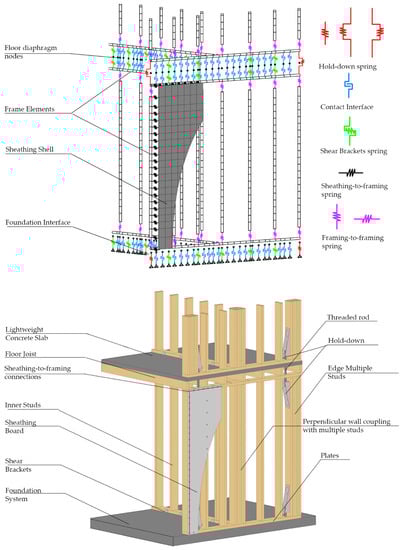 Floor diaphragm nodes

Frame Elements

Sheathing Shell

Foundation Interface

Hold-down spring

Contact Interface

Shear Brackets spring

Sheathing-to-framing spring

Framing-to-framing spring

Lightweight Concrete Slab

Floor Joist

Sheathing-to-framing connections

Inner Studs

Sheathing Board

Shear Brackets

Foundation System

Threaded rod

Hold-down

Edge Multiple Studs

Perpendicular wall coupling with multiple studs

Plates