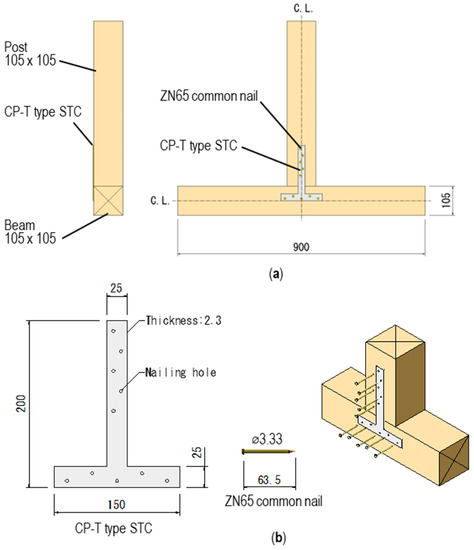 Post
105 x 105

CP-T type STC

Beam
105 x 105

C. L.

ZN65 common nail

CP-T type STC

C. L.

105

900

(a)

25

Thickness:2.3

Nailing hole

200

25

150

CP-T type STC

⌀3.33

63.5

ZN65 common nail

(b)