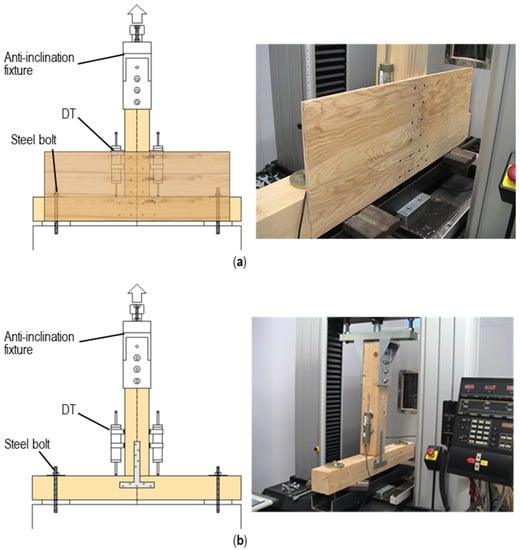 Anti-inclination fixture

DT

Steel bolt

(a)

Anti-inclination fixture

DT

Steel bolt

(b)