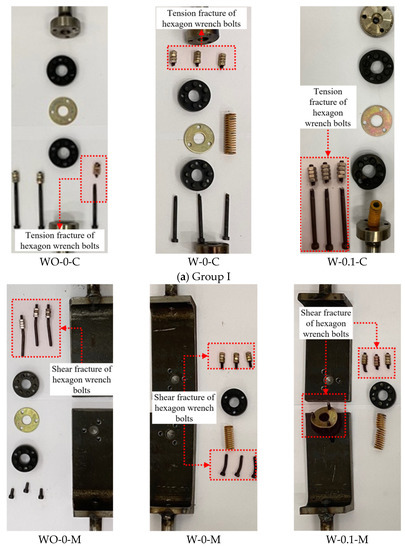 Tension fracture of hexagon wrench bolts

Tension fracture of hexagon wrench bolts

Tension fracture of hexagon wrench bolts

WO-0-C

W-0-C

W-0.1-C

(a) Group I

Shear fracture of hexagon wrench bolts

Shear fracture of hexagon wrench bolts

Shear fracture of hexagon wrench bolts

WO-0-M

W-0-M

W-0.1-M