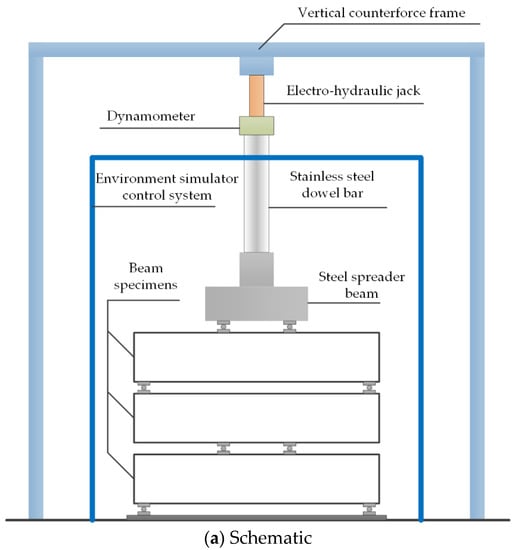 Vertical counterforce frame

Electro-hydraulic jack

Dynamometer

Environment simulator control system

Stainless steel dowel bar

Beam specimens

Steel spreader beam

(a) Schematic