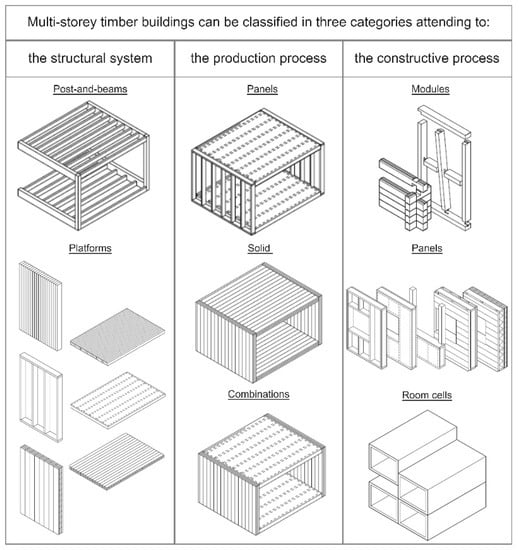 Multi-storey timber buildings can be classified in three categories attending to:

| the structural system | the production process | the constructive process |
|---|---|---|
| Post-and-beams | Panels | Modules |
| Platforms | Solid | Panels |
| | Combinations | Room cells |