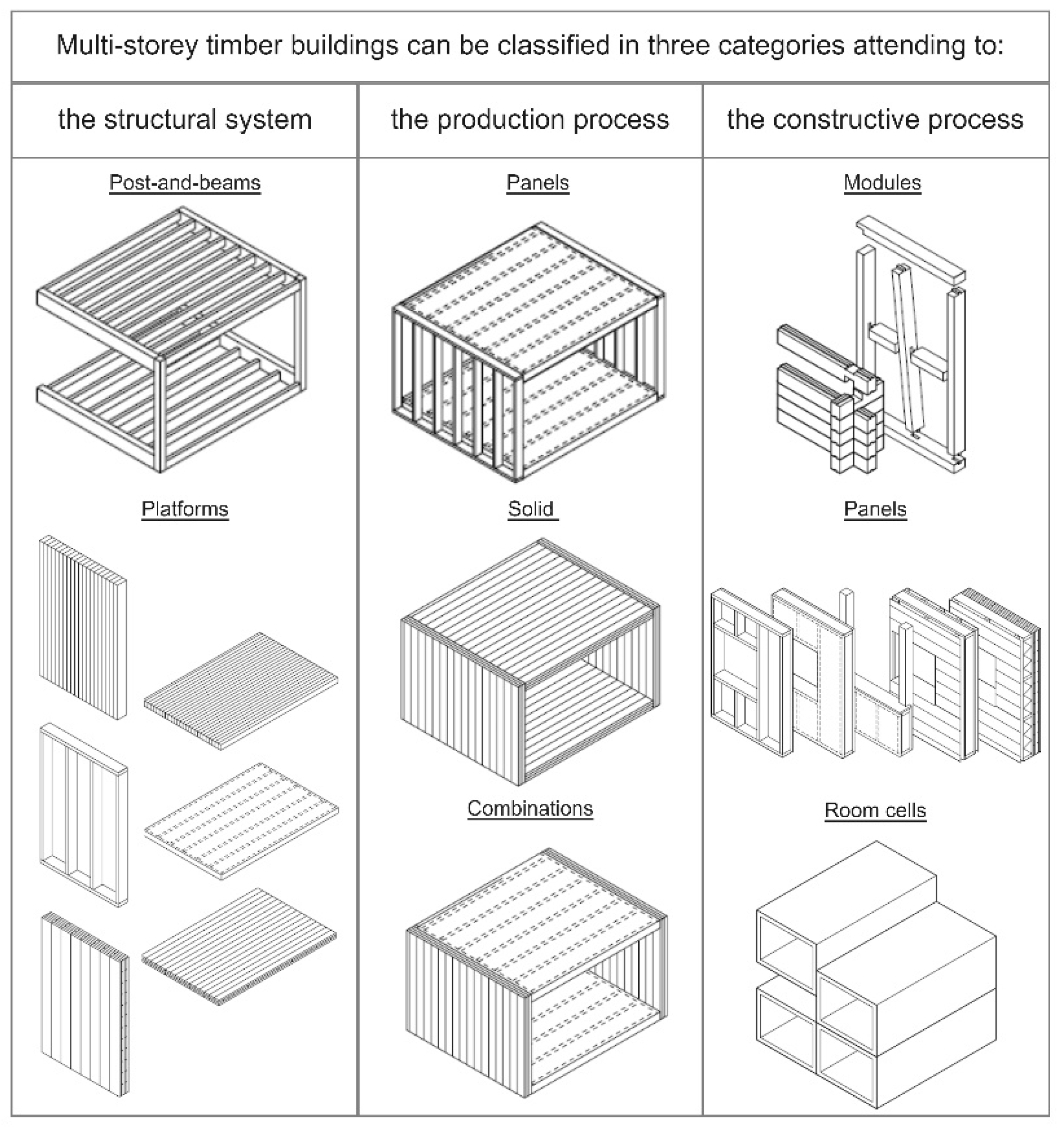 Multi-storey timber buildings can be classified in three categories attending to:

| the structural system | the production process | the constructive process |
|---|---|---|
| Post-and-beams | Panels | Modules |
| Platforms | Solid | Panels |
| | Combinations | Room cells |