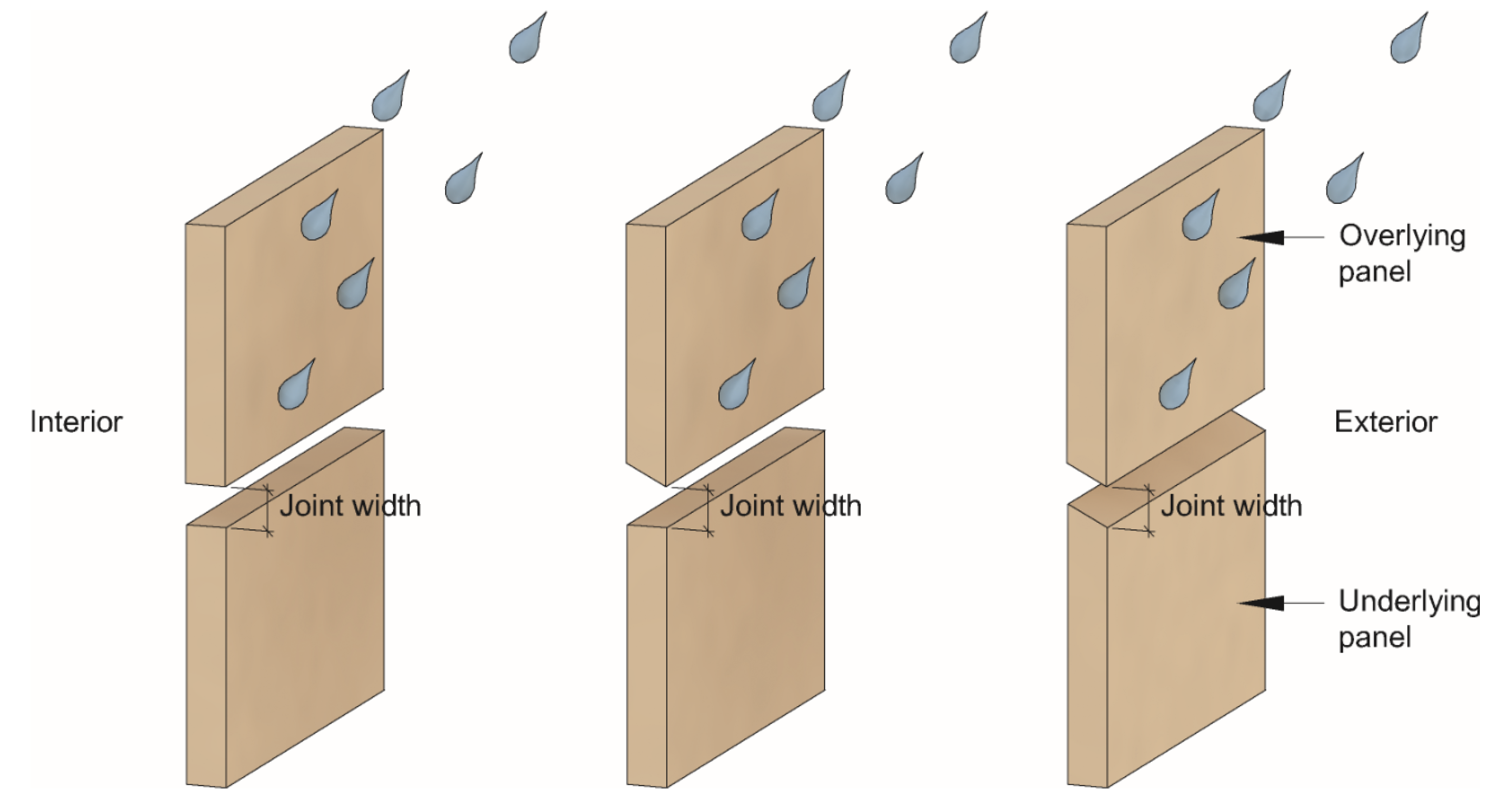 Overlying panel

Interior

Exterior

Joint width

Joint width

Joint width

Underlying panel