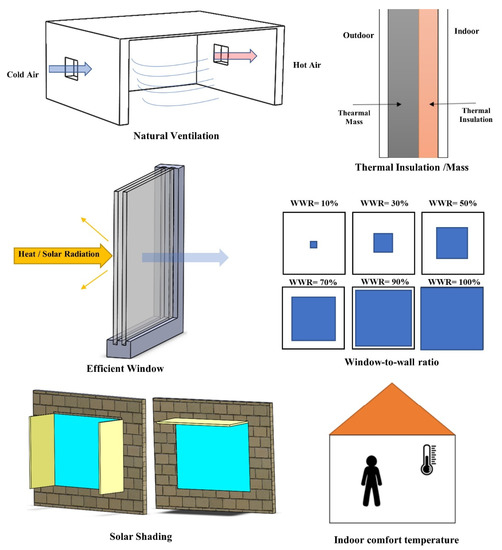 Cold Air

Hot Air

Natural Ventilation

Outdoor

Indoor

Thearmal Mass

Thermal Insulation

Thermal Insulation /Mass

Heat / Solar Radiation

Efficient Window

WWR= 10%

WWR= 30%

WWR= 50%

WWR= 70%

WWR= 90%

WWR= 100%

Window-to-wall ratio

Solar Shading

Indoor comfort temperature