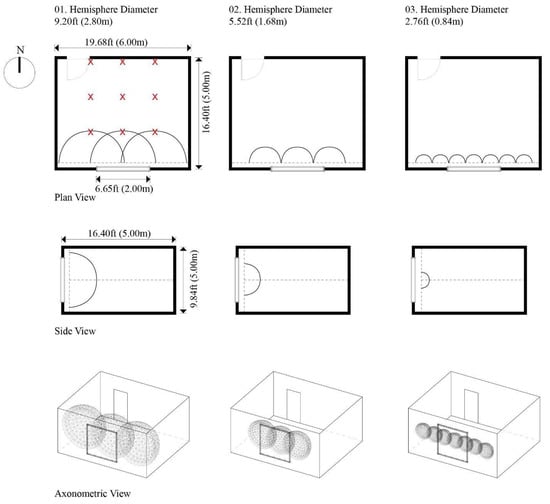 01. Hemisphere Diameter
9.20ft (2.80m)

02. Hemisphere Diameter
5.52ft (1.68m)

03. Hemisphere Diameter
2.76ft (0.84m)

N

19.68ft (6.00m)

16.40ft (5.00m)

6.65ft (2.00m)

Plan View

16.40ft (5.00m)

9.84ft (5.00m)

Side View

Axonometric View