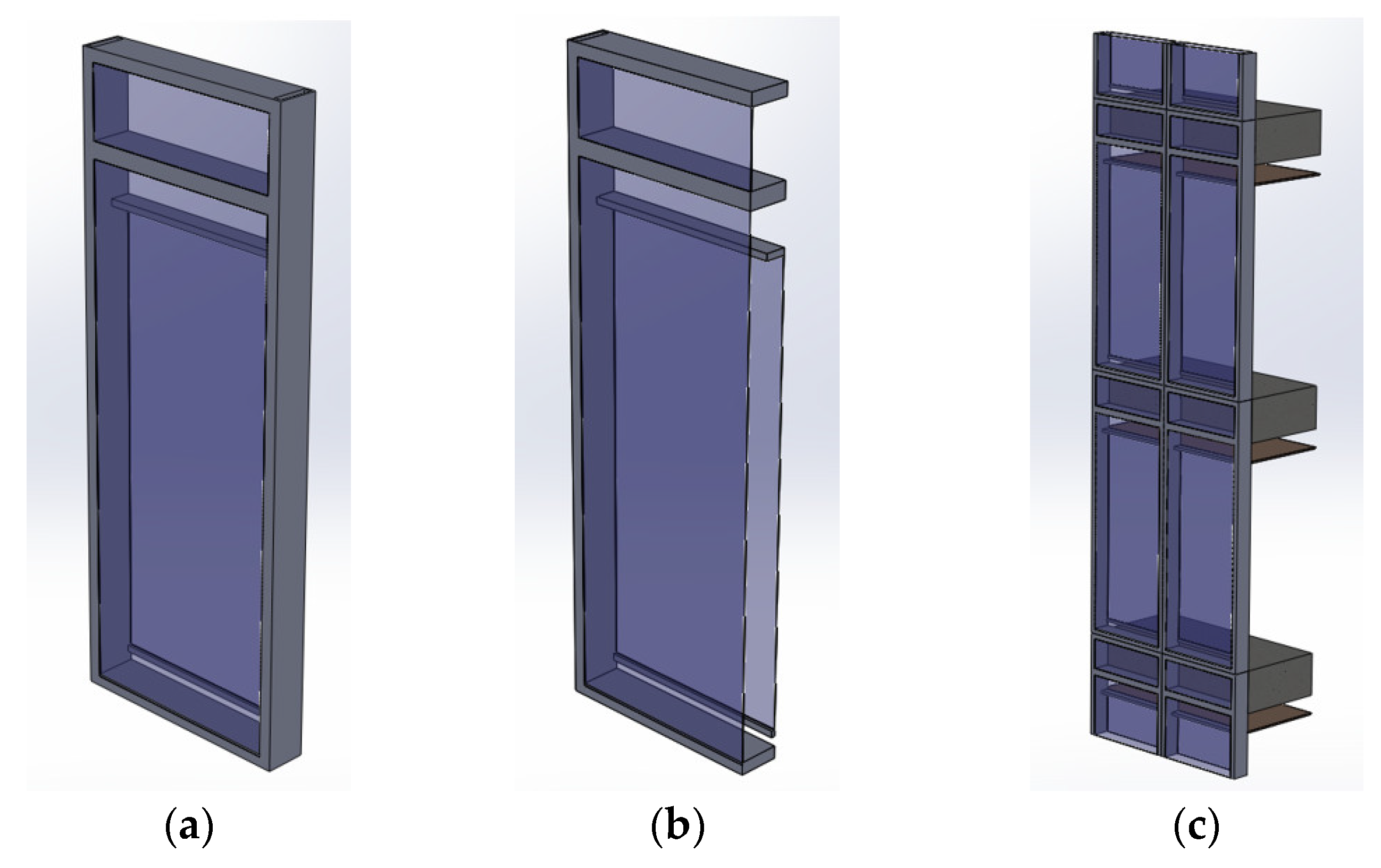 (a)

(b)

(c)