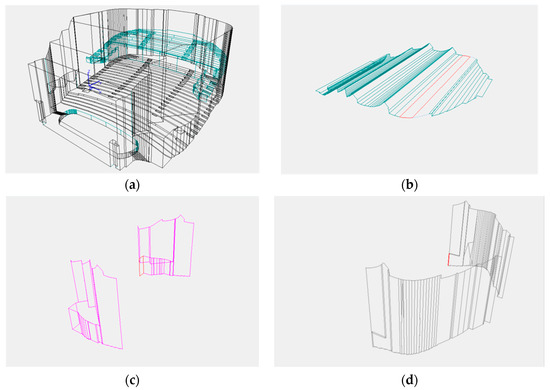 (a)

(b)

(c)

(d)